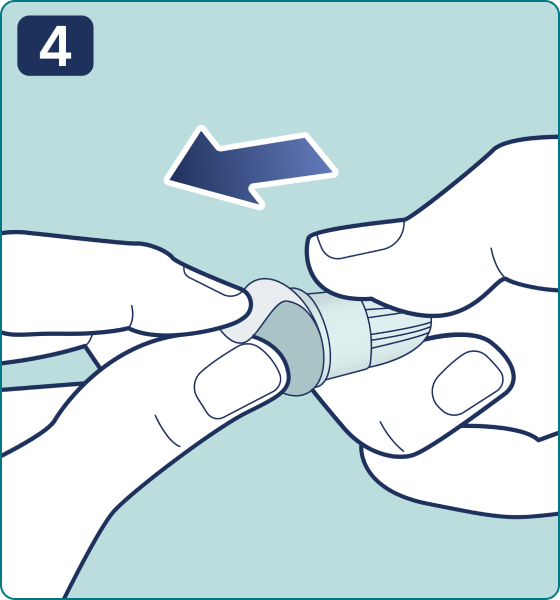 4